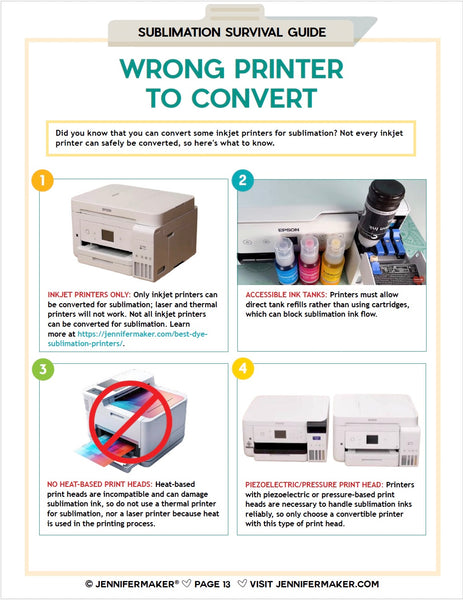 SUBLIMATION SURVIVAL GUIDE

WRONG PRINTER TO CONVERT

Did you know that you can convert some inkjet printers for sublimation? Not every inkjet printer can safely be converted, so here's what to know.

1

EPSON

INKJET PRINTERS ONLY: Only inkjet printers can be converted for sublimation; laser and thermal printers will not work. Not all inkjet printers can be converted for sublimation. Learn more at https://jennifermaker.com/best-dye-sublimation-printers/.

2

EPSON

ACCESSIBLE INK TANKS: Printers must allow direct tank refills rather than using cartridges, which can block sublimation ink flow.

3

NO HEAT-BASED PRINT HEADS: Heat-based print heads are incompatible and can damage sublimation ink, so do not use a thermal printer for sublimation, nor a laser printer because heat is used in the printing process.

4

PIEZOELECTRIC/PRESSURE PRINT HEAD: Printers with piezoelectric or pressure-based print heads are necessary to handle sublimation inks reliably, so only choose a convertible printer with this type of print head.

© JENNIFERMAKER® ♡ PAGE 13 ♡ VISIT JENNIFERMAKER.COM